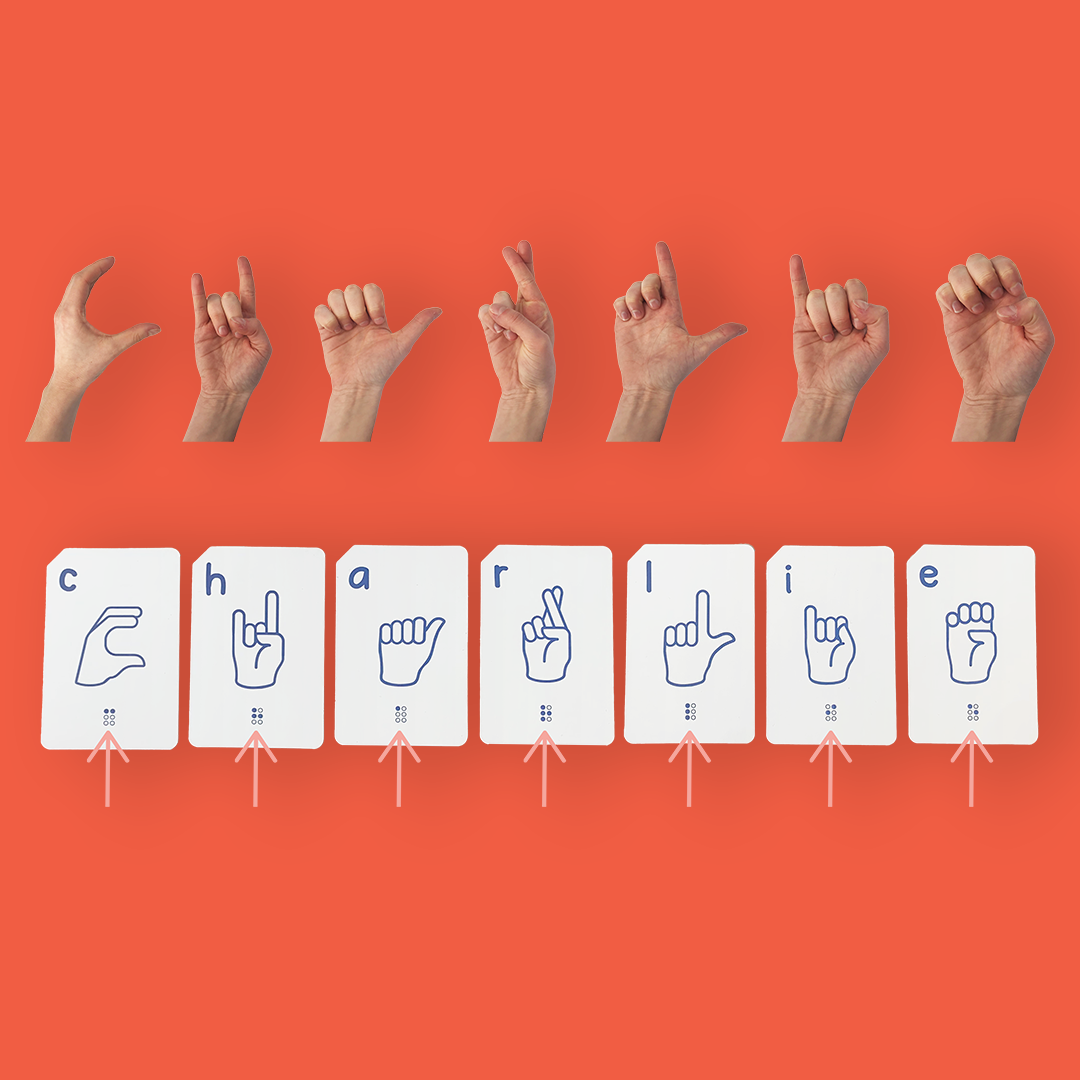 c

h

a

r

l

i

e